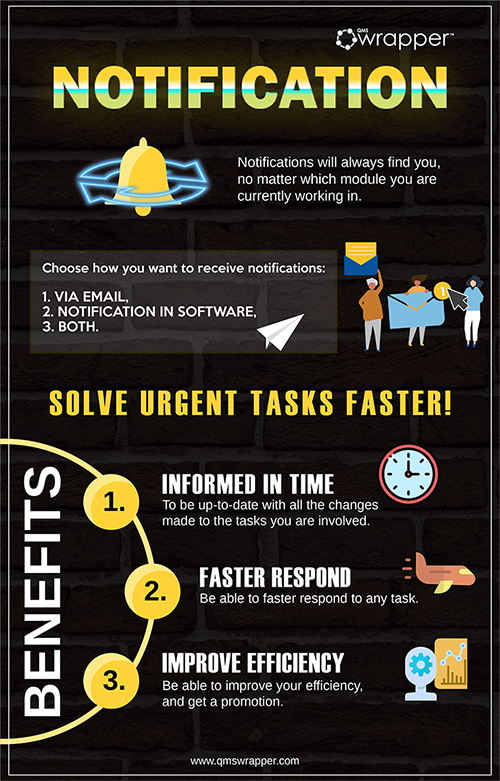 QMS wrapper™

NOTIFICATION

Notifications will always find you, no matter which module you are currently working in.

Choose how you want to receive notifications:

1. VIA EMAIL,
2. NOTIFICATION IN SOFTWARE,
3. BOTH.

1

SOLVE URGENT TASKS FASTER!

BENEFITS

1.

INFORMED IN TIME
To be up-to-date with all the changes made to the tasks you are involved.

2.

FASTER RESPOND
Be able to faster respond to any task.

3.

IMPROVE EFFICIENCY
Be able to improve your efficiency, and get a promotion.

www.qmswrapper.com