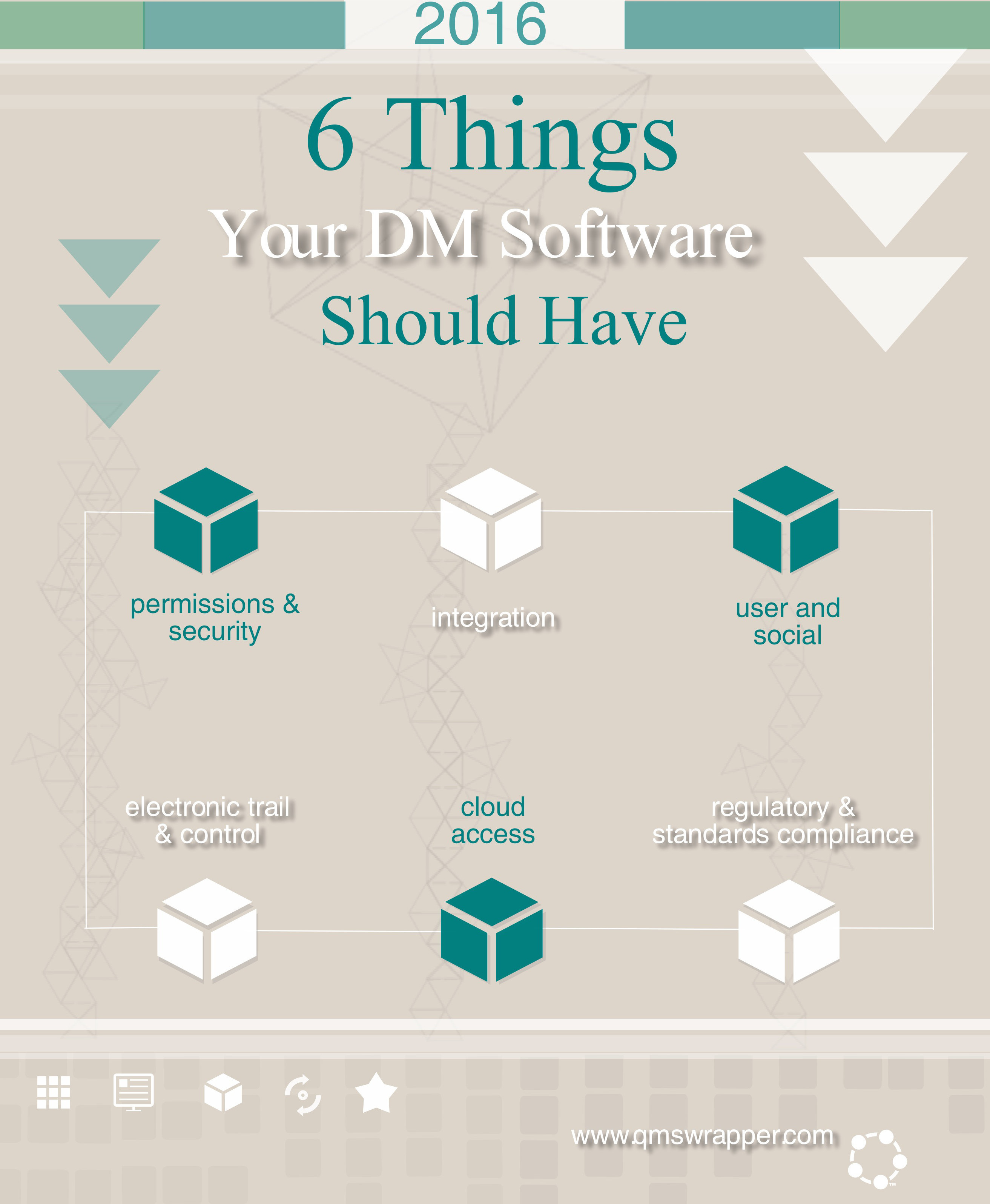 2016

6 Things
Your DM Software
Should Have

permissions & security

integration

user and social

electronic trail & control

cloud access

regulatory & standards compliance

www.qmswrapper.com